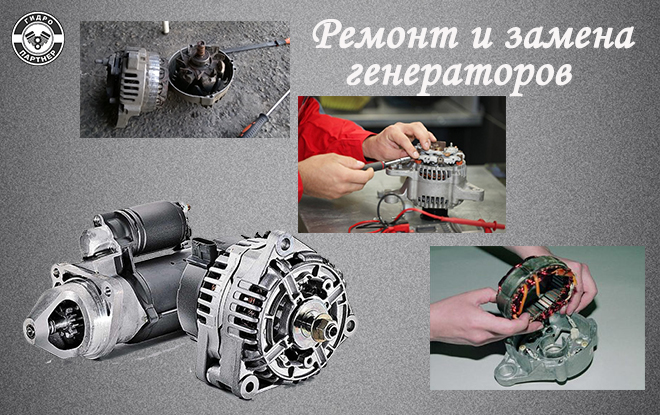 ГИДРО
ПАРТНЕР

Ремонт и замена генераторов